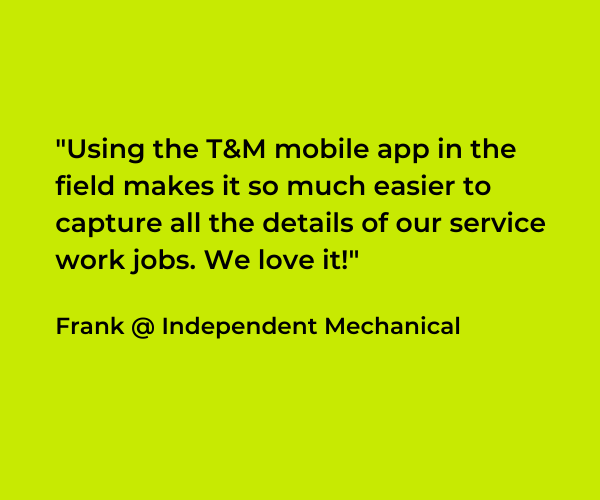 "Using the T&M mobile app in the field makes it so much easier to capture all the details of our service work jobs. We love it!"

Frank @ Independent Mechanical